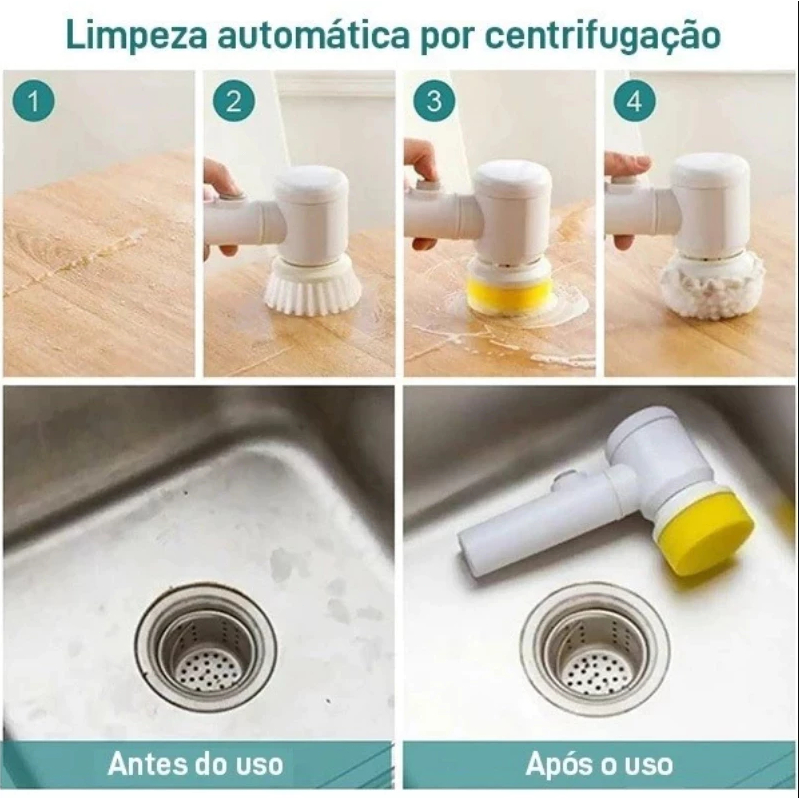 Limpeza automática por centrifugação

1

2

3

4

Antes do uso

Após o uso