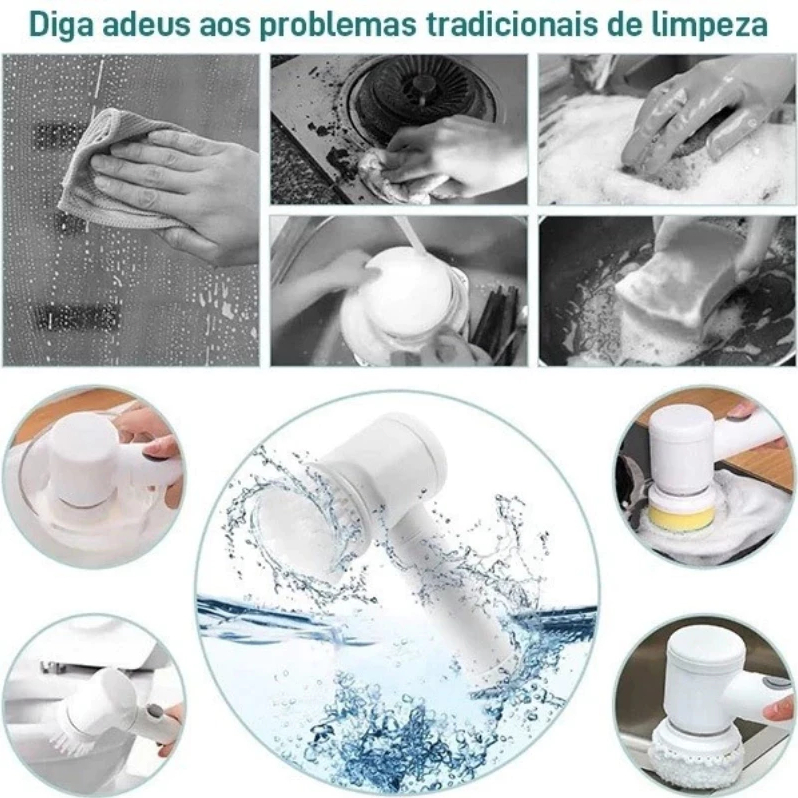 Diga adeus aos problemas tradicionais de limpeza