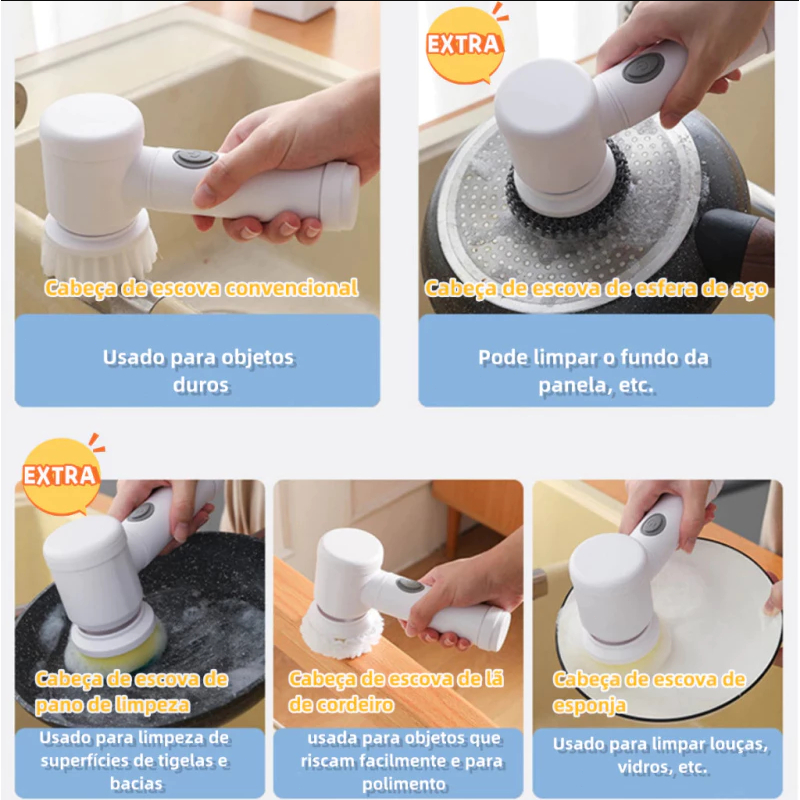 Cabeça de escova convencional

Usado para objetos duros

EXTRA

Cabeça de escova de esfera de aço

Pode limpar o fundo da panela, etc.

EXTRA

Cabeça de escova de pano de limpeza

Usado para limpeza de superfícies de tigelas e bacias

Cabeça de escova de lã de cordeiro

usada para objetos que riscam facilmente e para polimento

Cabeça de escova de esponja

Usado para limpar louças, vidros, etc.